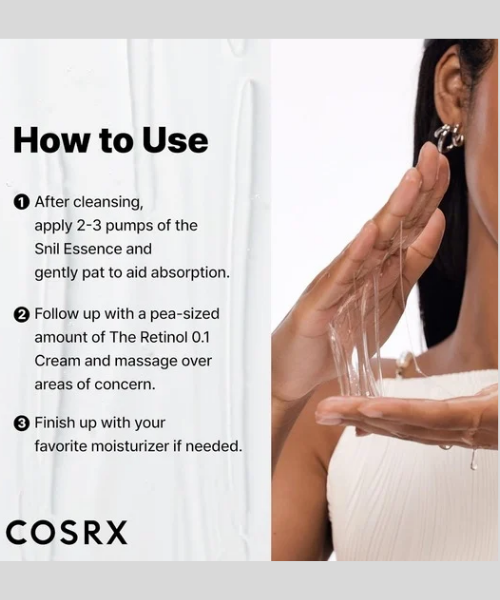 How to Use

❶ After cleansing, apply 2-3 pumps of the Snil Essence and gently pat to aid absorption.

❷ Follow up with a pea-sized amount of The Retinol 0.1 Cream and massage over areas of concern.

❸ Finish up with your favorite moisturizer if needed.

COSRX